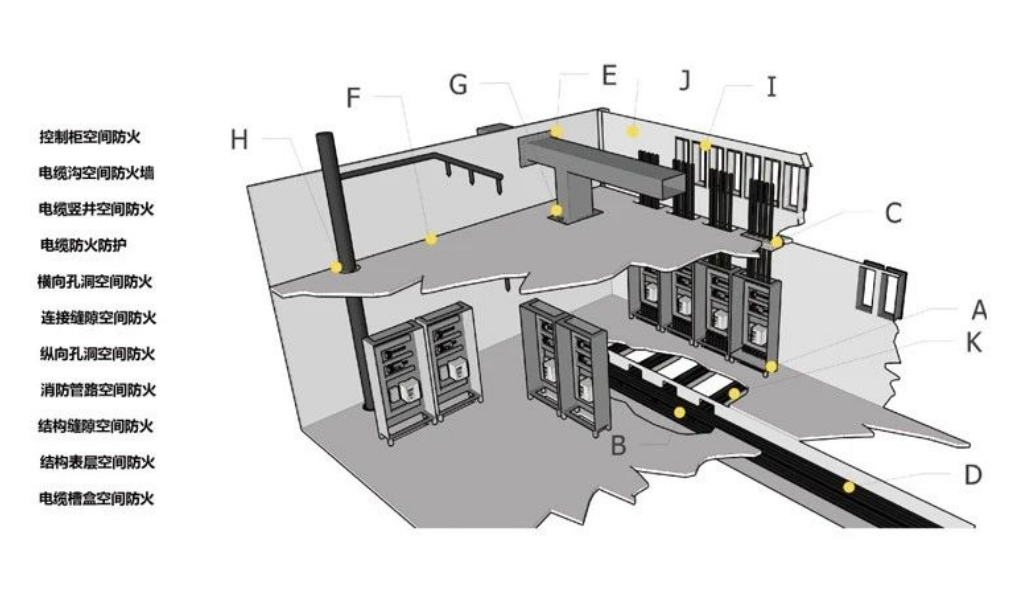 控制柜空间防火
电缆沟空间防火墙
电缆竖井空间防火
电缆防火防护
横向孔洞空间防火
连接缝隙空间防火
纵向孔洞空间防火
消防管路空间防火
结构缝隙空间防火
结构表层空间防火
电缆槽盒空间防火

H
F
G
E
J
I
C
A
K
B
D